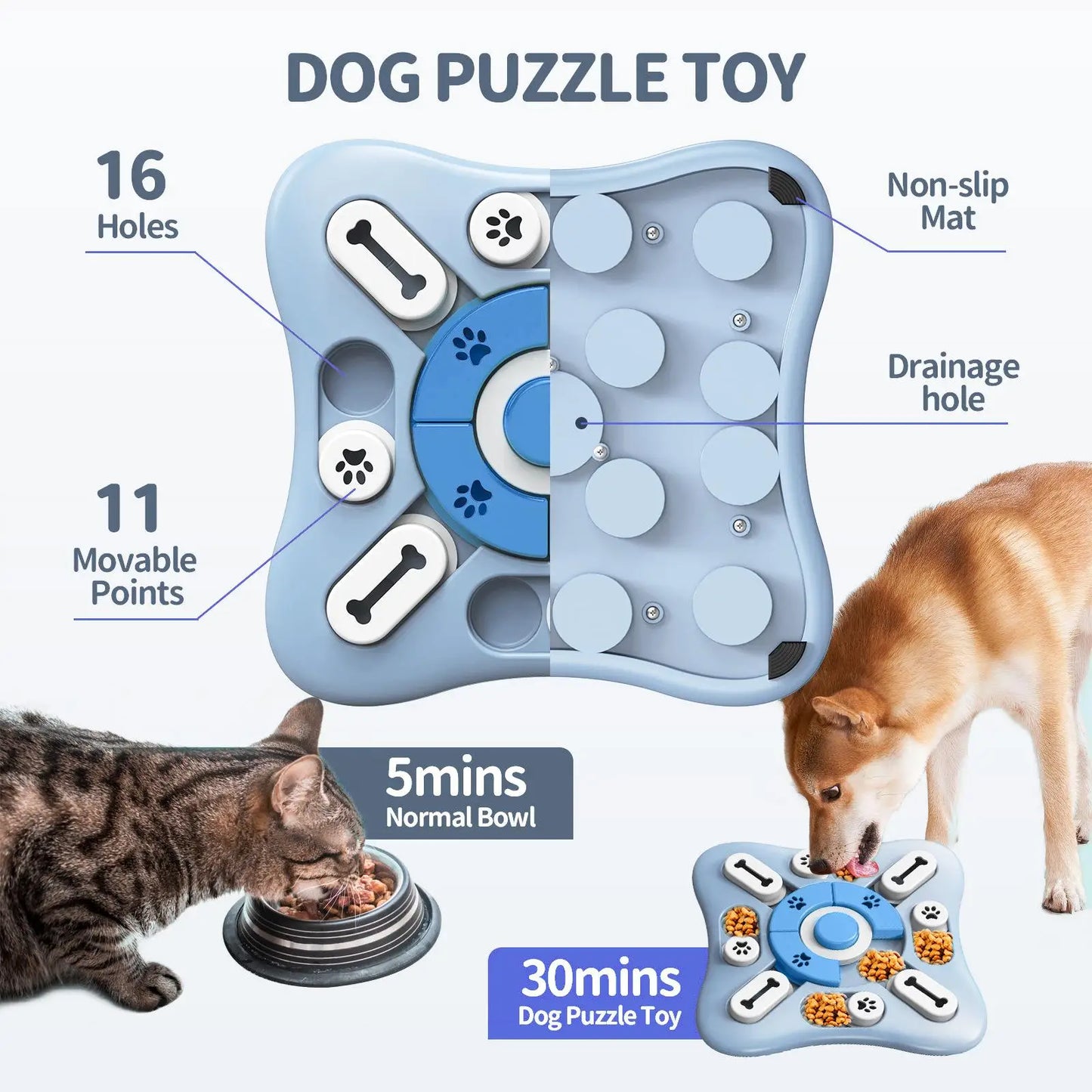 DOG PUZZLE TOY

16
Holes

11
Movable
Points

Non-slip
Mat

Drainage
hole

5mins
Normal Bowl

30mins
Dog Puzzle Toy